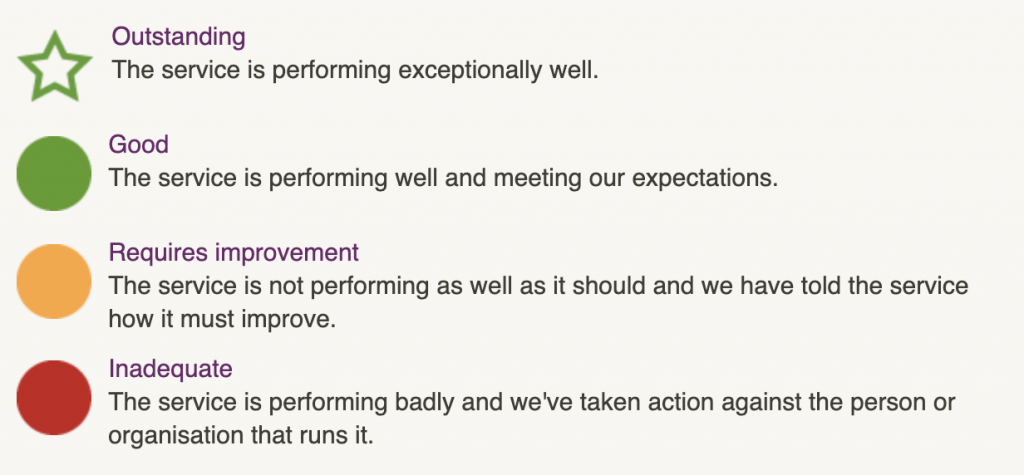 Outstanding
The service is performing exceptionally well.

Good
The service is performing well and meeting our expectations.

Requires improvement
The service is not performing as well as it should and we have told the service how it must improve.

Inadequate
The service is performing badly and we've taken action against the person or organisation that runs it.